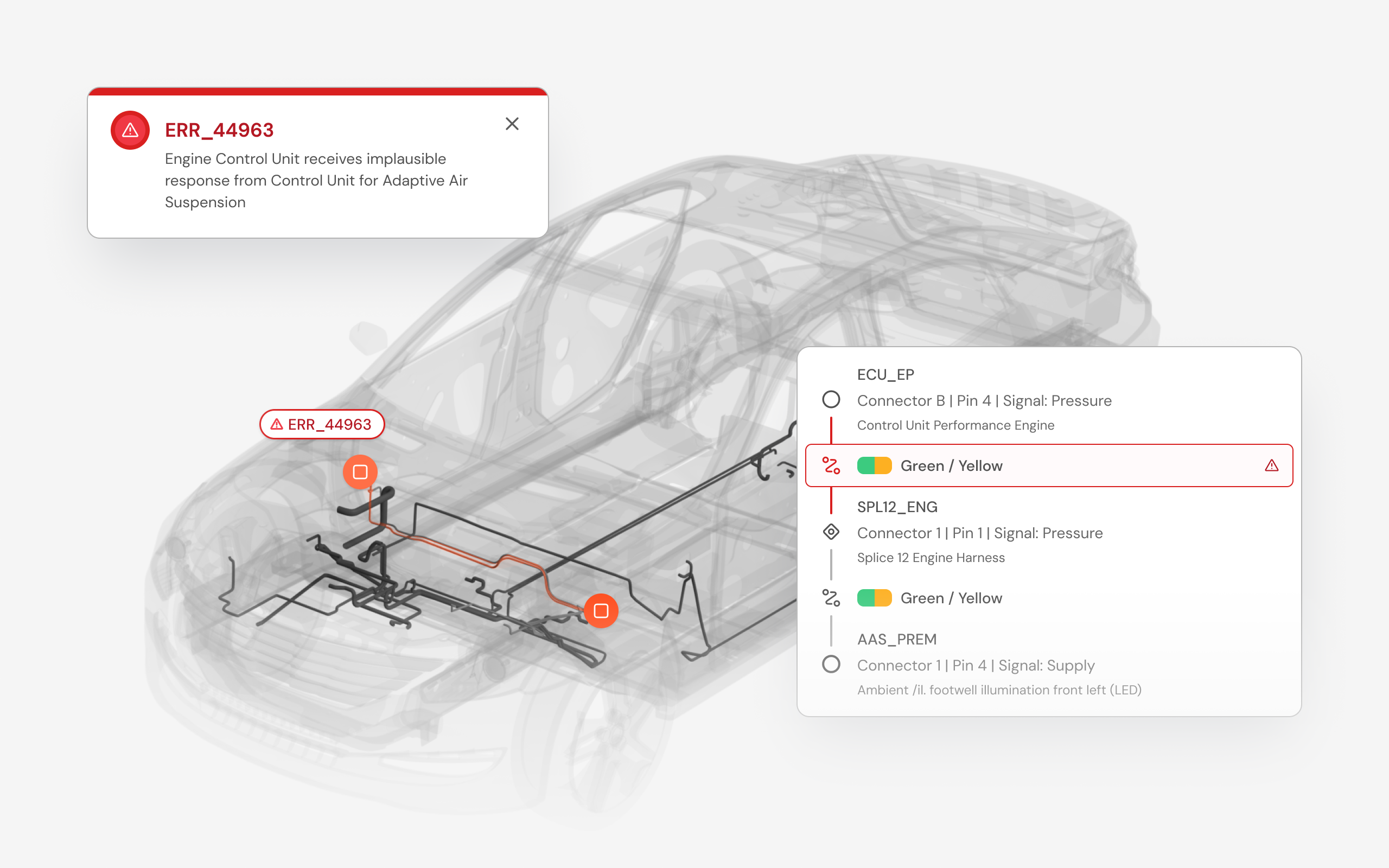 ERR_44963
Engine Control Unit receives implausible response from Control Unit for Adaptive Air Suspension

ERR_44963

ECU_EP
Connector B | Pin 4 | Signal: Pressure
Control Unit Performance Engine

Green / Yellow

SPL12_ENG
Connector 1 | Pin 1 | Signal: Pressure
Splice 12 Engine Harness

Green / Yellow

AAS_PREM
Connector 1 | Pin 4 | Signal: Supply
Ambient /il. footwell illumination front left (LED)